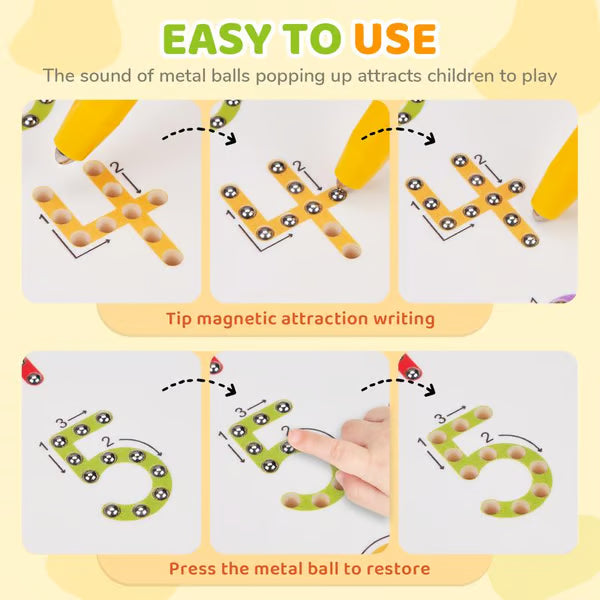 EASY TO USE

The sound of metal balls popping up attracts children to play

2
1

2
1

2
1

Tip magnetic attraction writing

3
1
2

3
1
2

3
1
2

Press the metal ball to restore